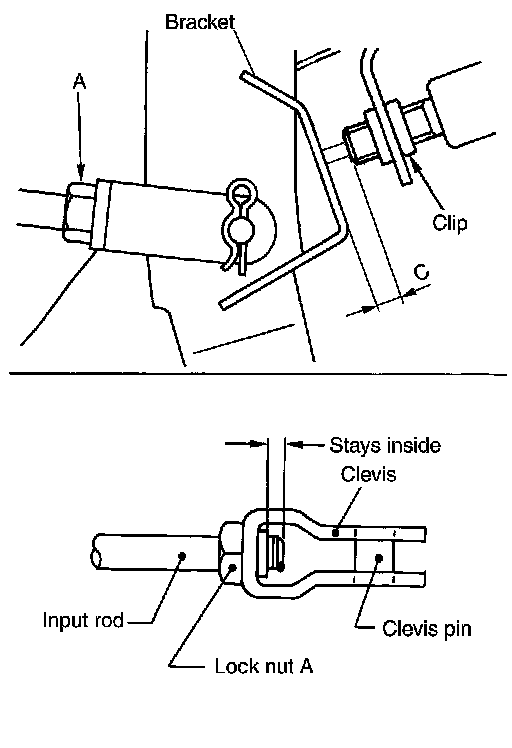 Bracket

A

Clip

C

Stays inside

Clevis

Input rod

Clevis pin

Lock nut A