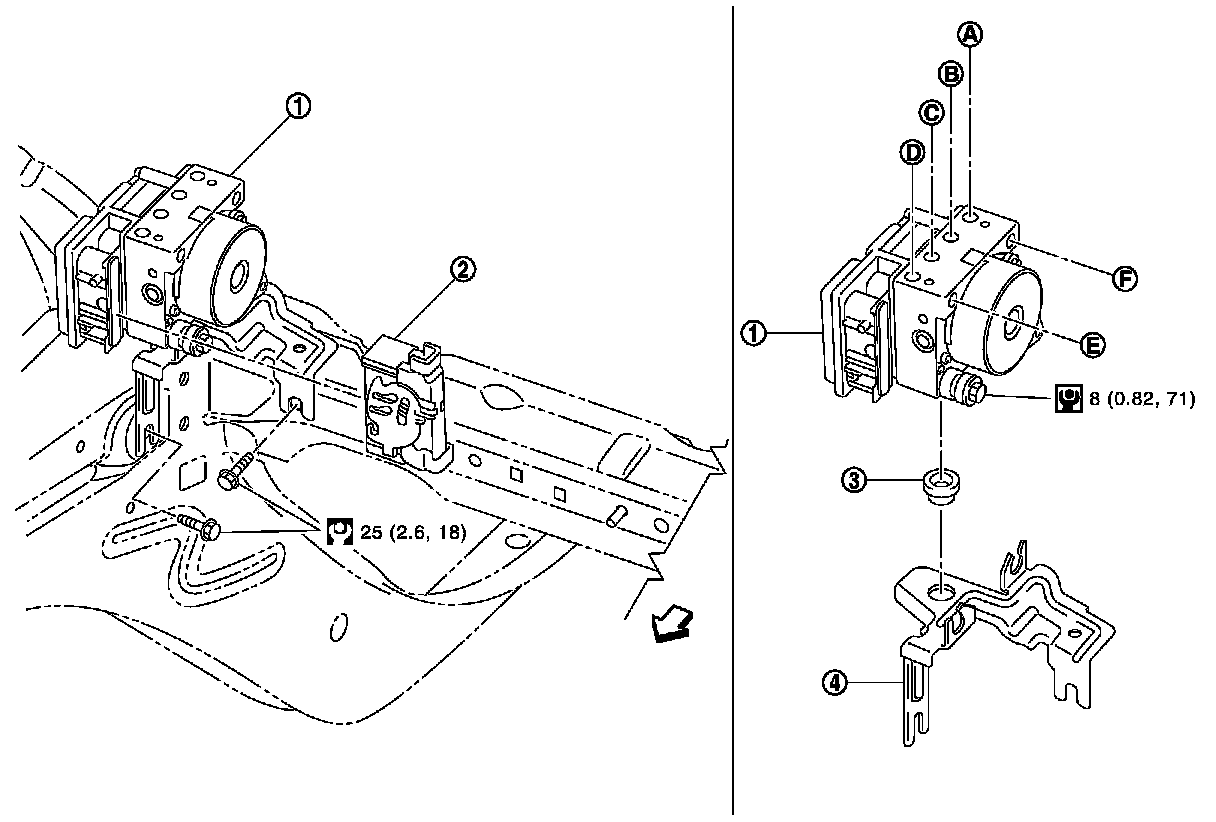 1
2
25 (2.6, 18)

A
B
C
D
F
E
1
8 (0.82, 71)
3
4