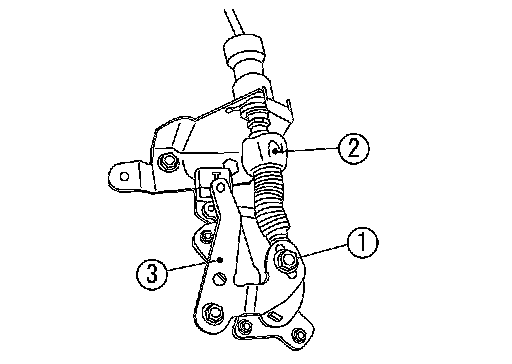 2
1
3