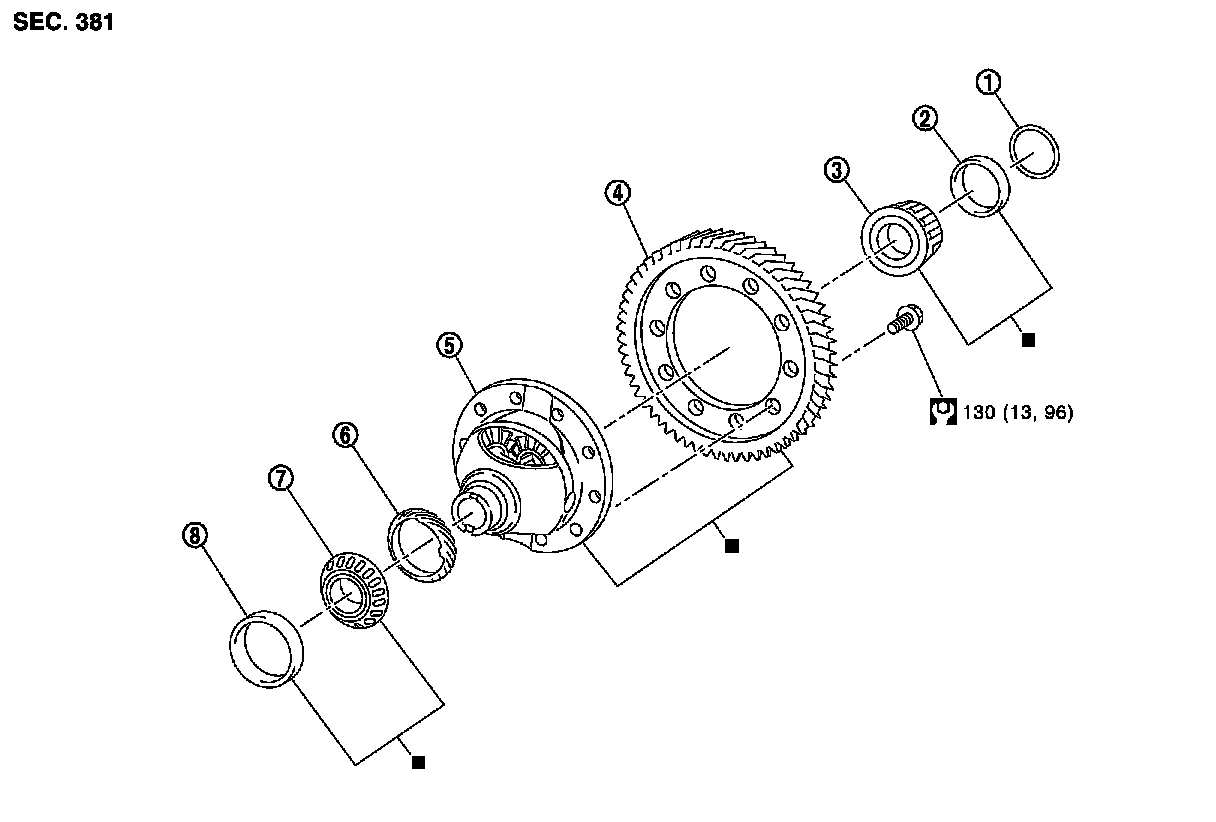 SEC. 381

1
2
3
4
5
6
7
8

130 (13, 96)