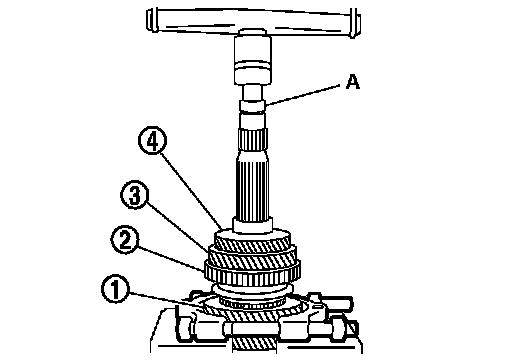 A
4
3
2
1