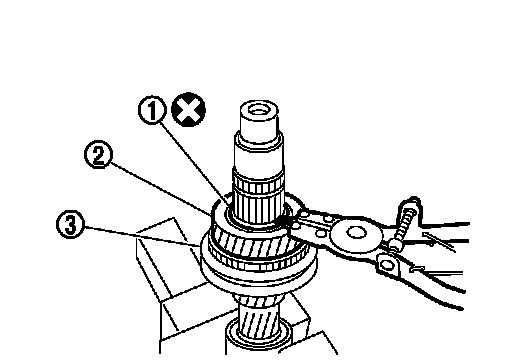 1
2
3