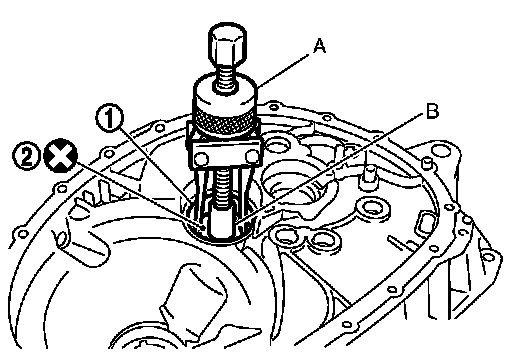 A
B
1
2