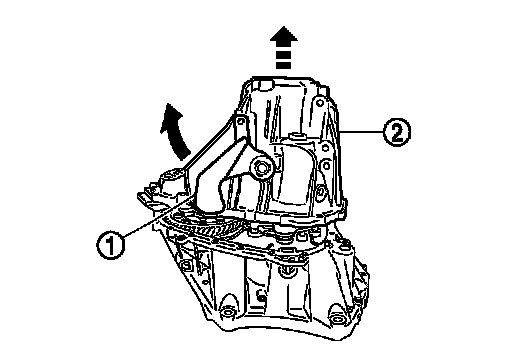 2
1