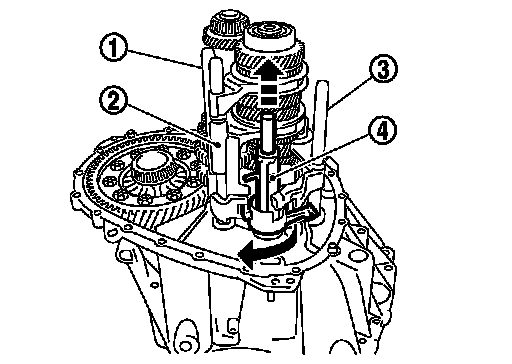 1
2
3
4