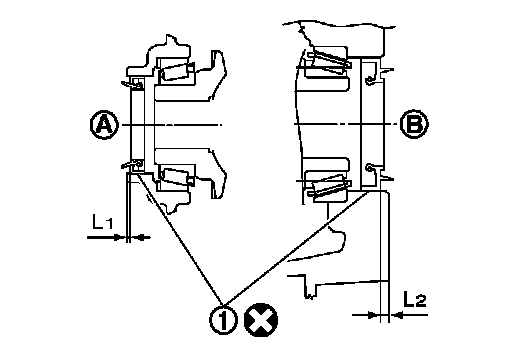 A
B
L1
L2
1