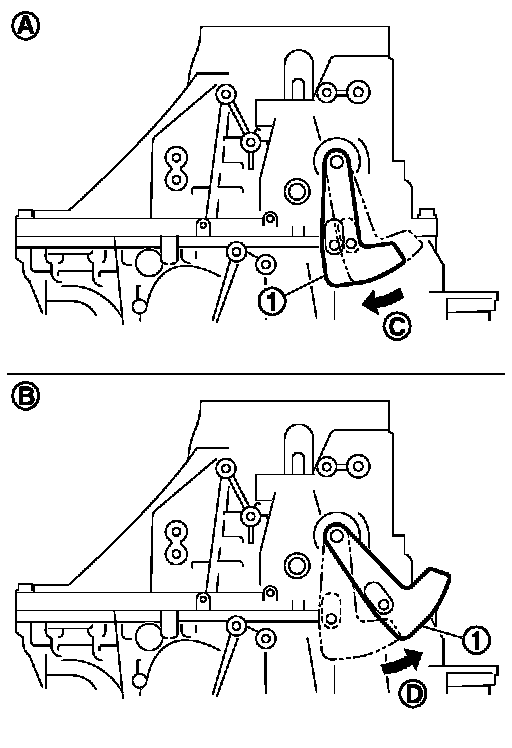 A

1

C

B

1

D