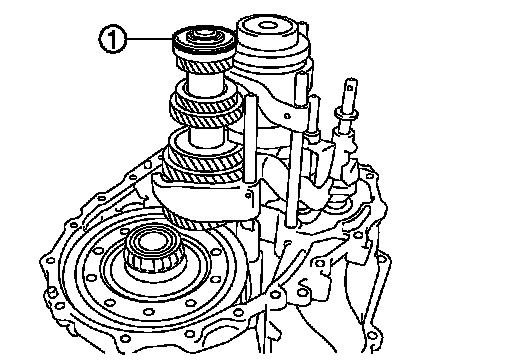 1