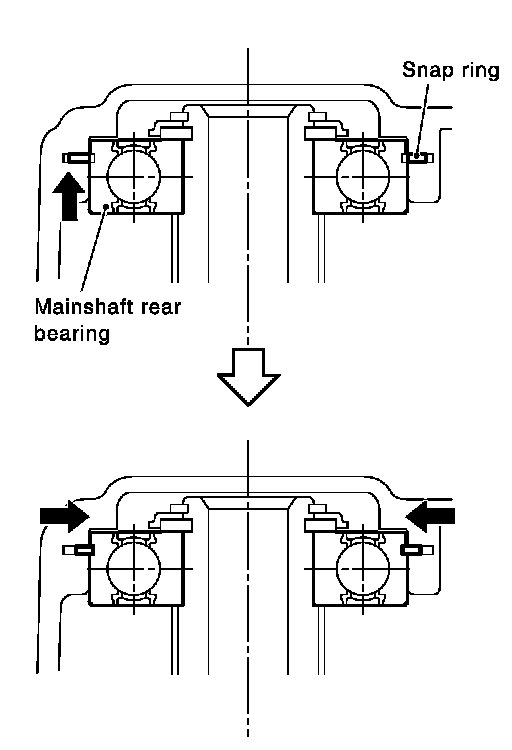 Snap ring

Mainshaft rear bearing