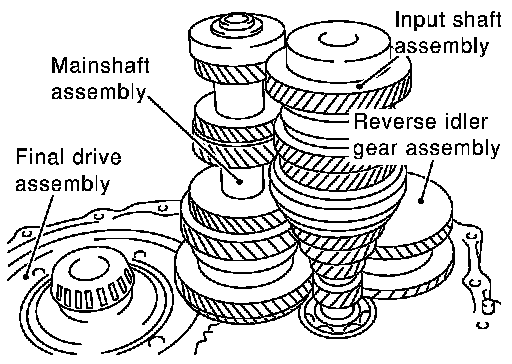 Input shaft assembly

Mainshaft assembly

Reverse idler gear assembly

Final drive assembly