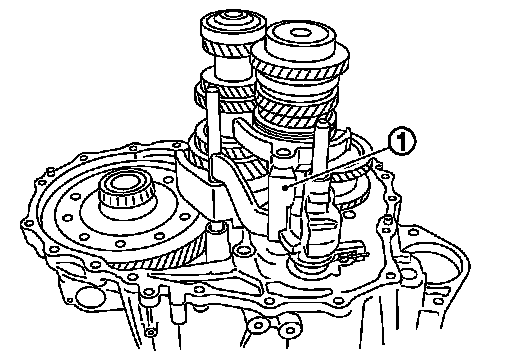 1