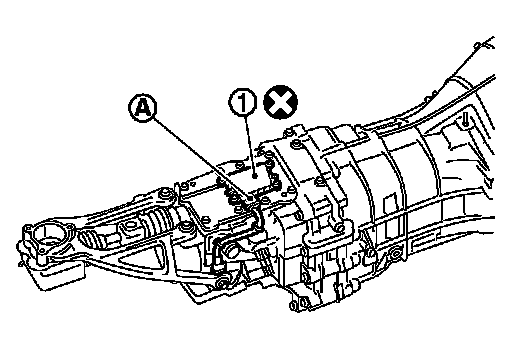 A
1