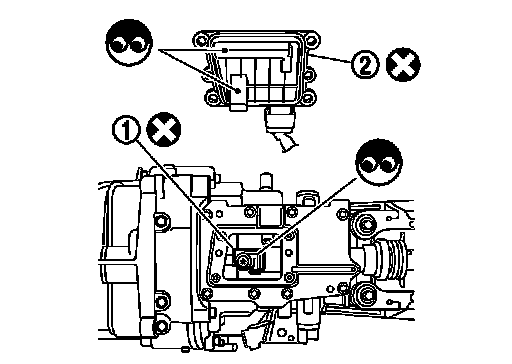 2

1