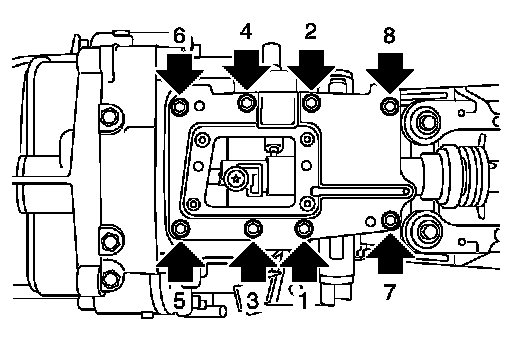 6
4
2
8
5
3
1
7