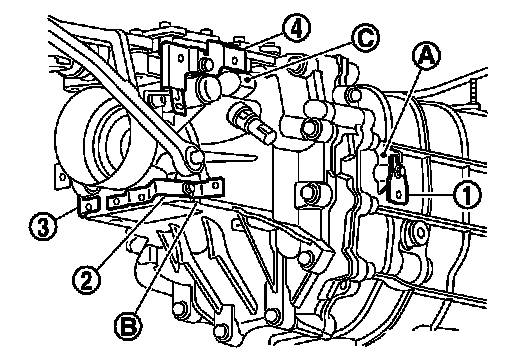 4
C
A
1
3
2
B