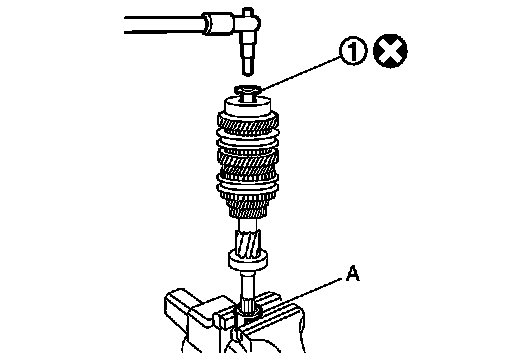 1
A