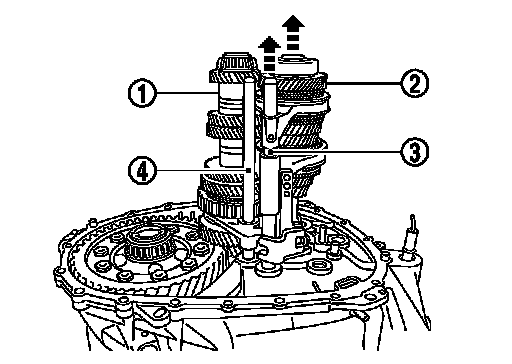 1
2
3
4