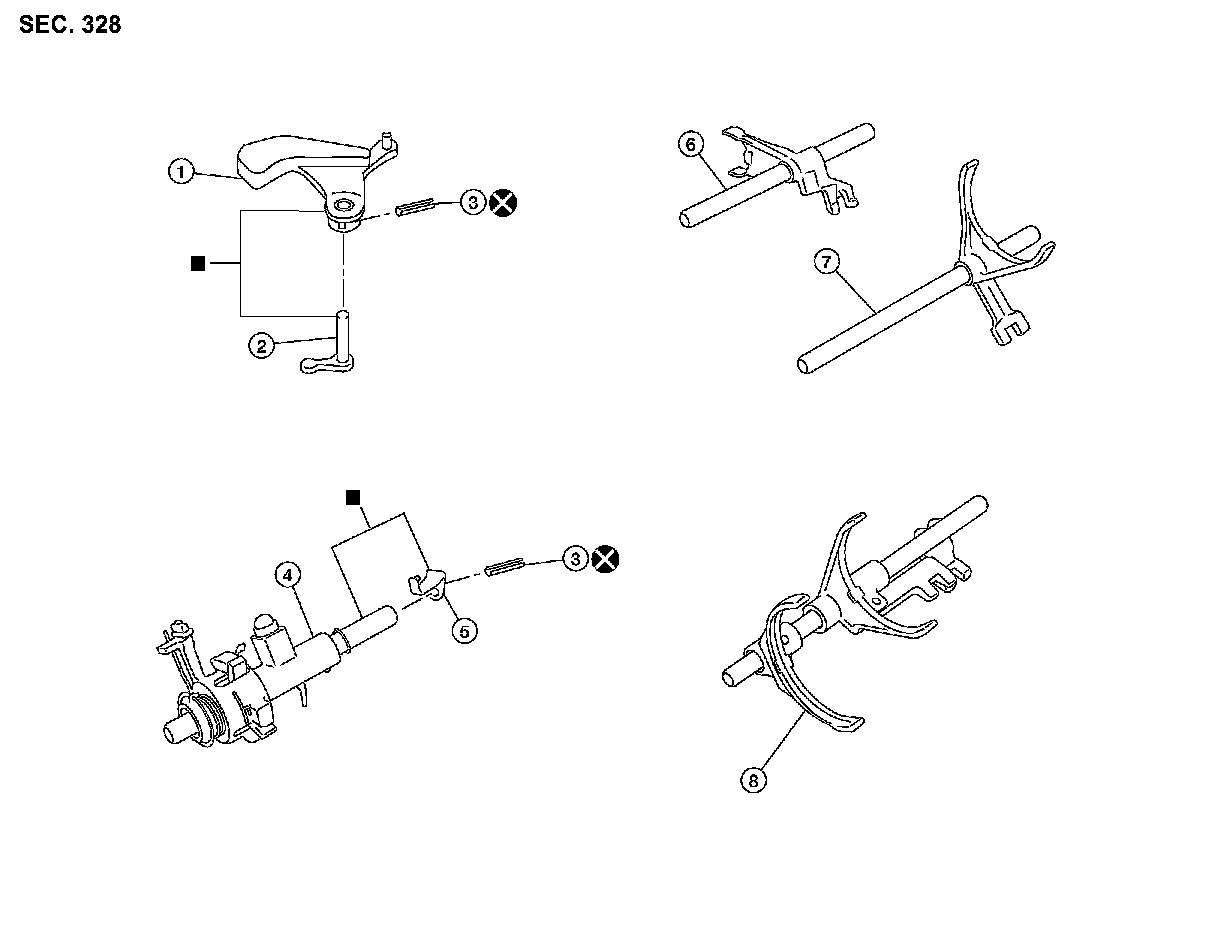 SEC. 328

1
3
2
6
7
4
3
5
8