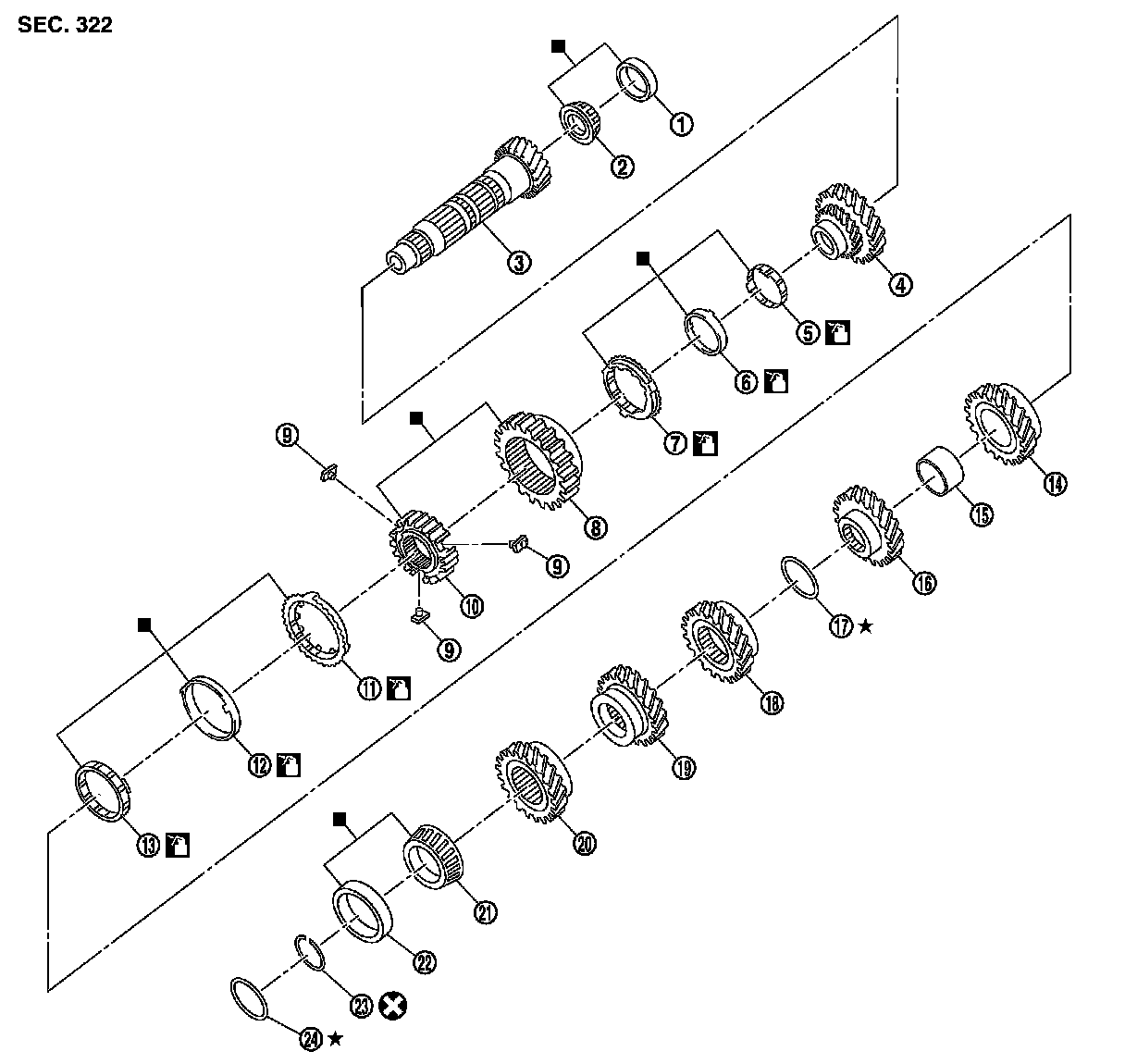 SEC. 322

1
2
3
4
5
6
7
8
9
9
9
10
11
12
13
14
15
16
17 ★
18
19
20
21
22
23
24 ★