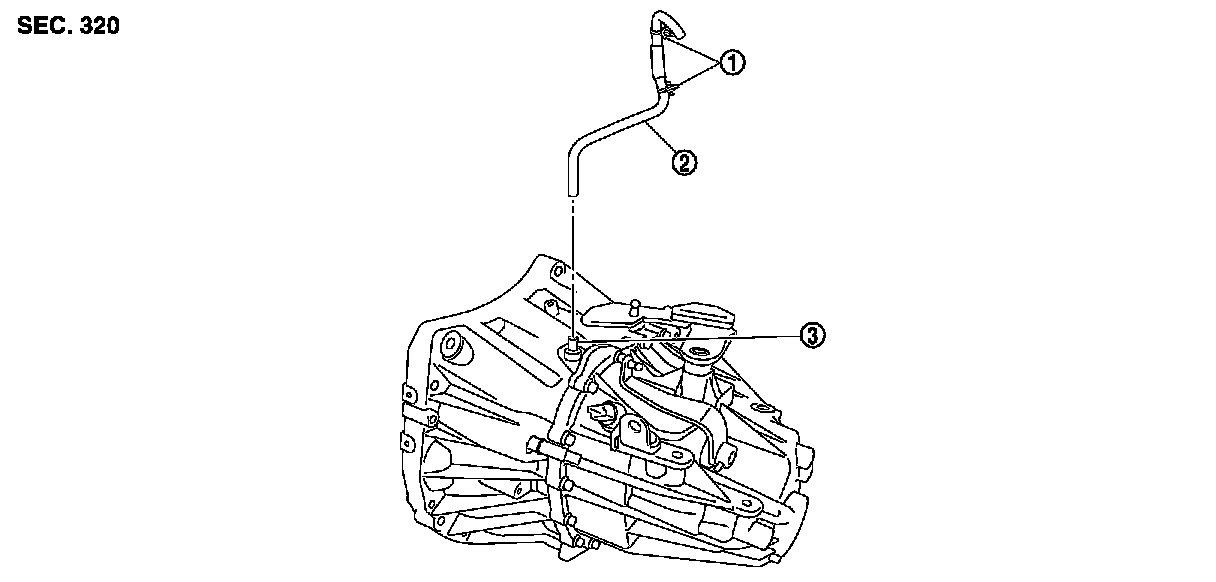 SEC. 320

①

②

③