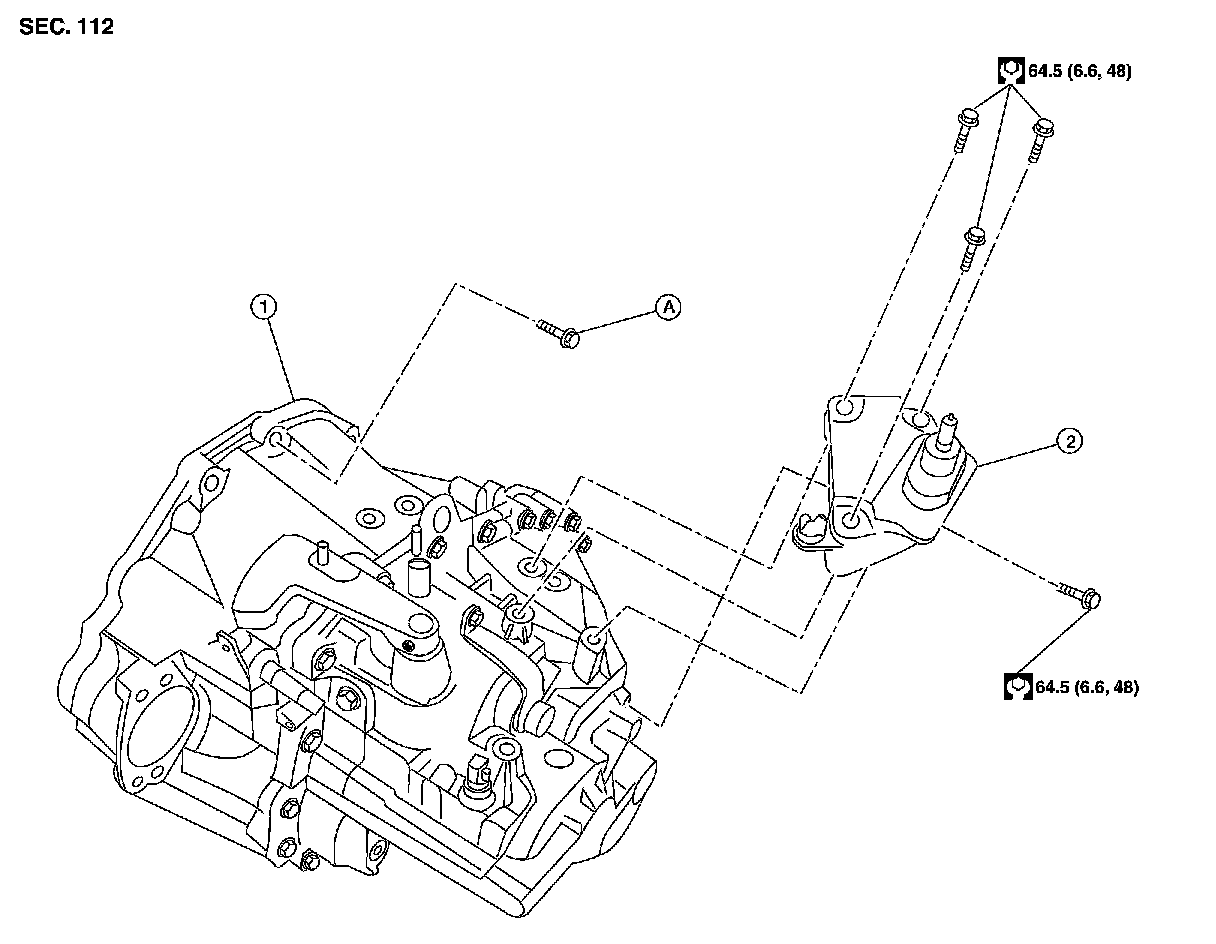 SEC. 112

64.5 (6.6, 48)

1

A

2

64.5 (6.6, 48)