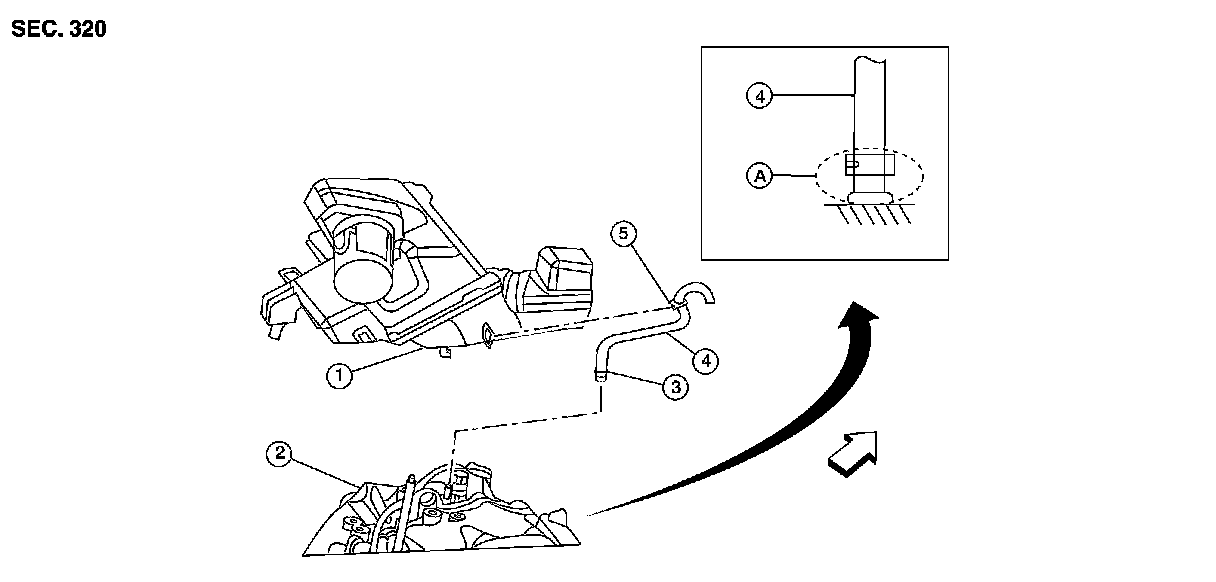 SEC. 320

4

A

5

1

4

3

2