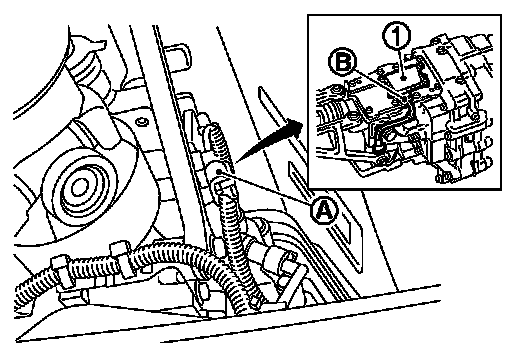 1
B
A