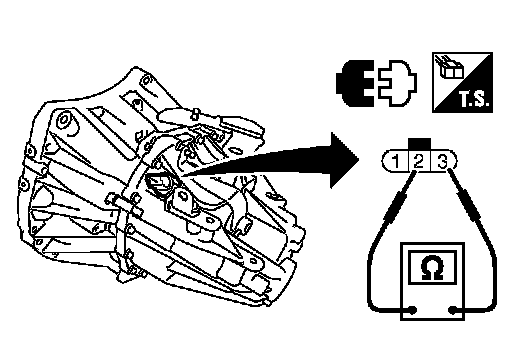 T.S.

1 2 3

Ω