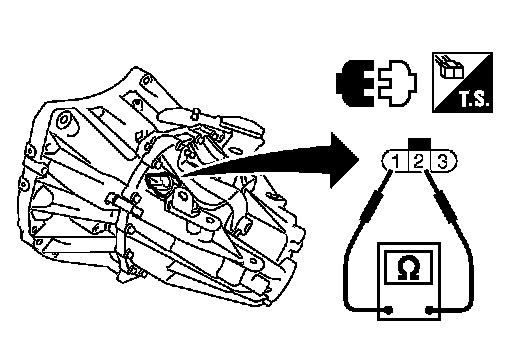 T.S.

1 2 3

Ω