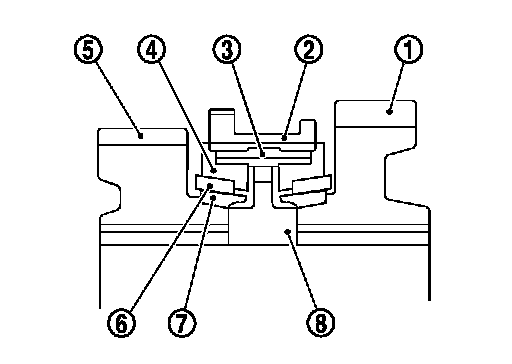 5
4
3
2
1
6
7
8