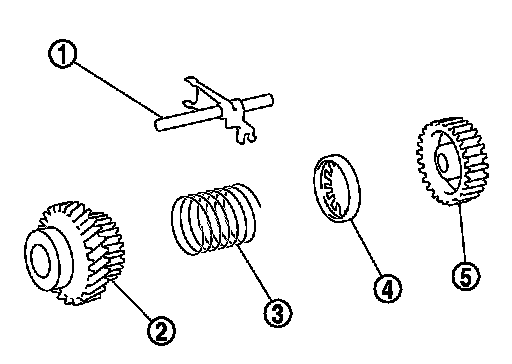 1
2
3
4
5