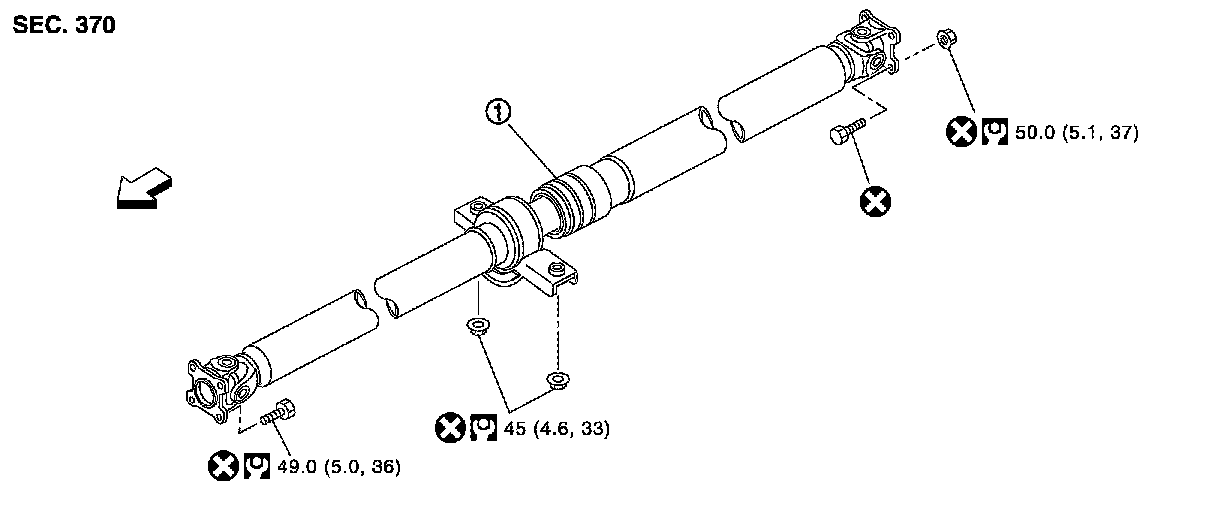 SEC. 370

①

50.0 (5.1, 37)

45 (4.6, 33)

49.0 (5.0, 36)