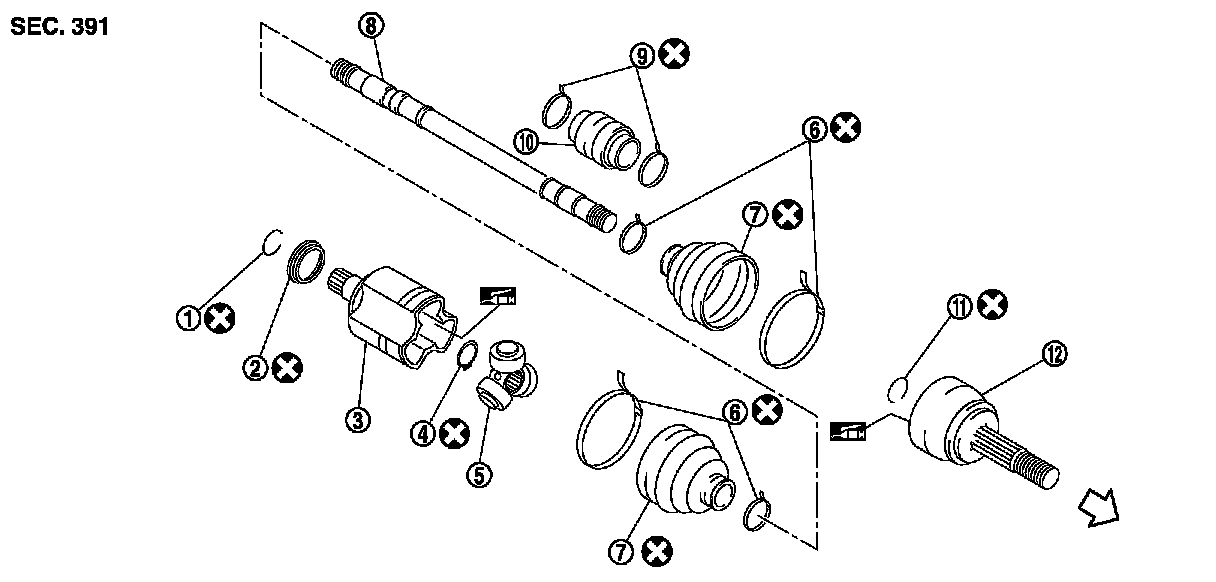 SEC. 391

8
9
10
6
7
1
2
3
4
5
6
7
11
12