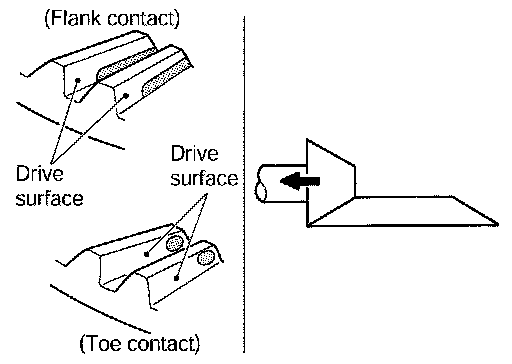 (Flank contact)

Drive surface

Drive surface

(Toe contact)