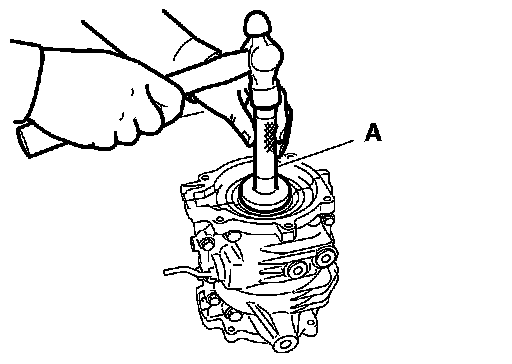 A