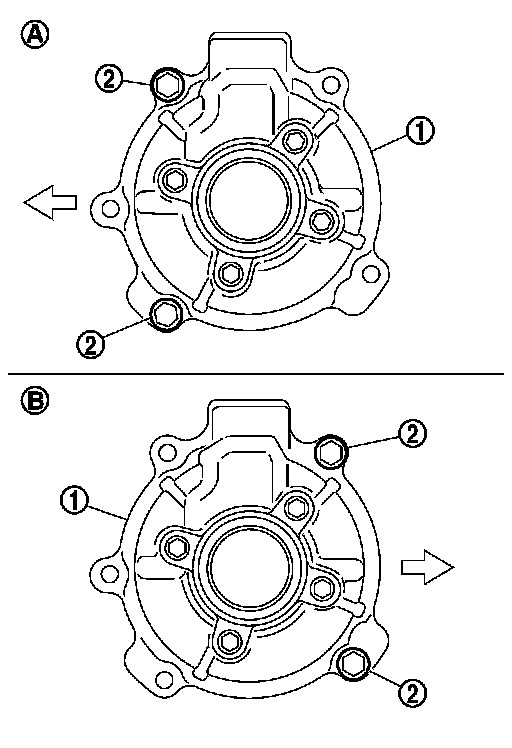 A
2
1
2

B
2
1
2