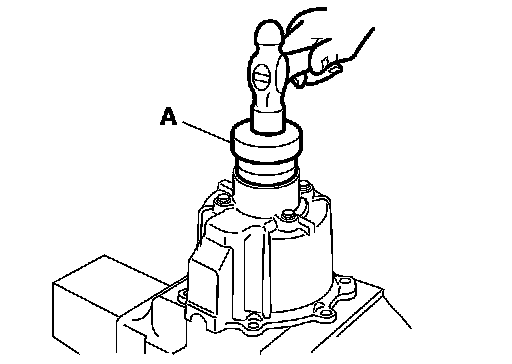 A