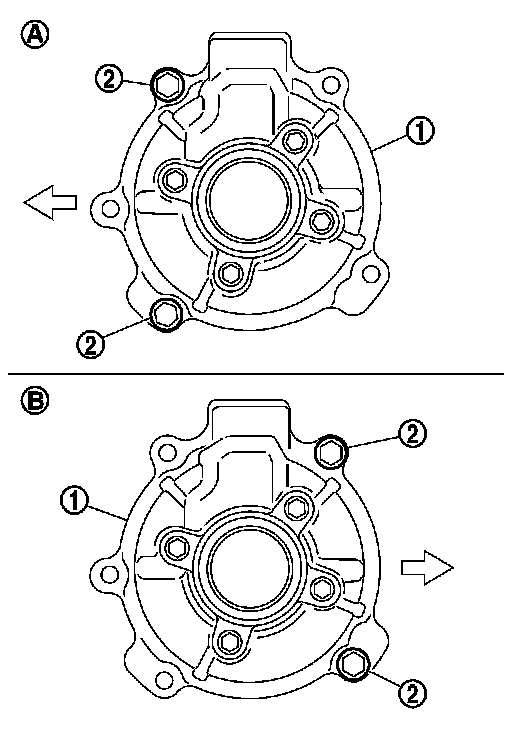 A

2

1

2

B

2

1

2