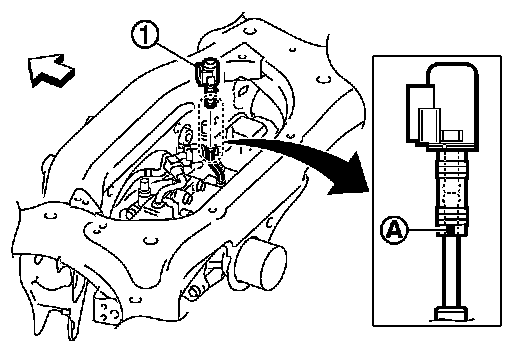 1
A