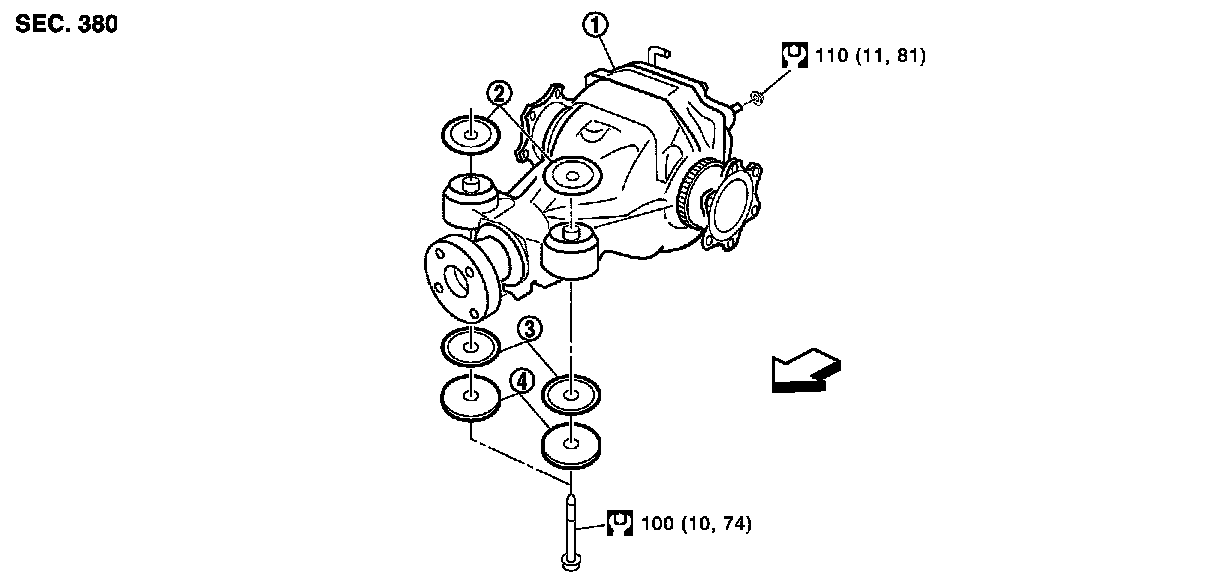 SEC. 380

1

110 (11, 81)

2

3

4

100 (10, 74)