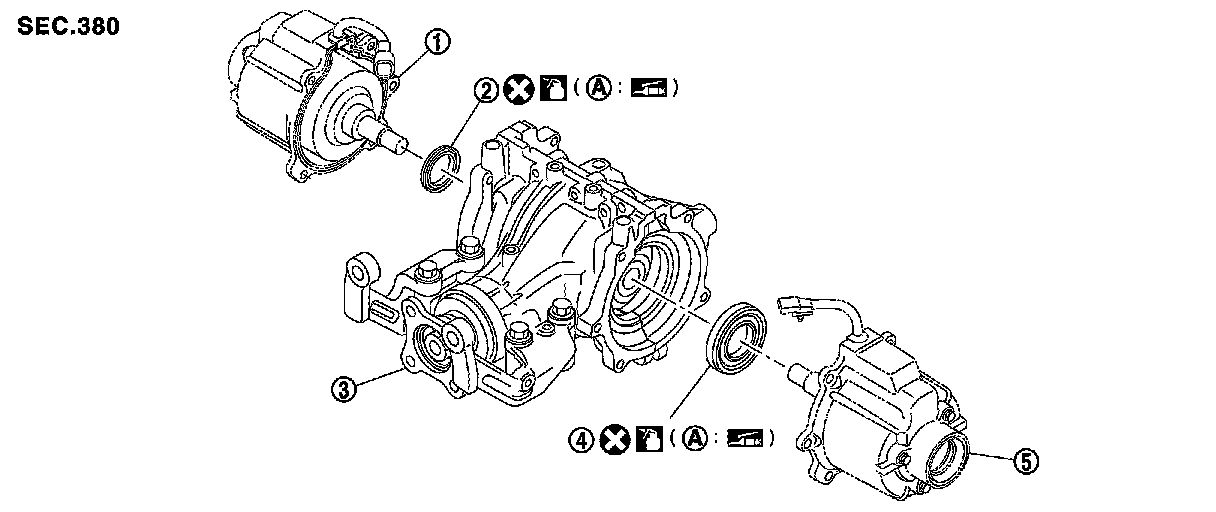 SEC.380

1

2 ( A : )

3

4 ( A : )

5