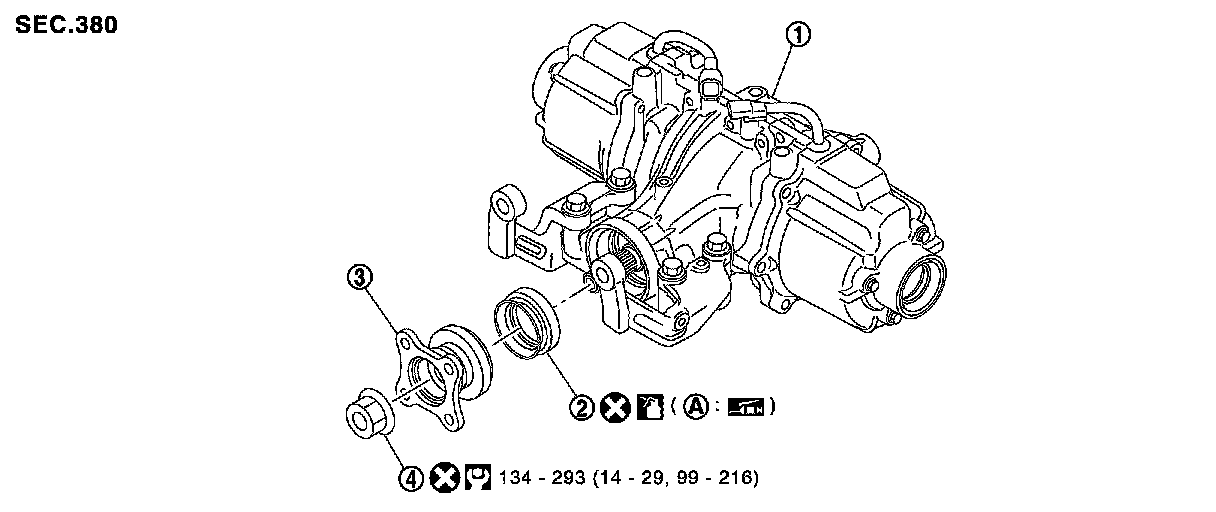 SEC.380

1

3

2 ( A : )

4 134 - 293 (14 - 29, 99 - 216)