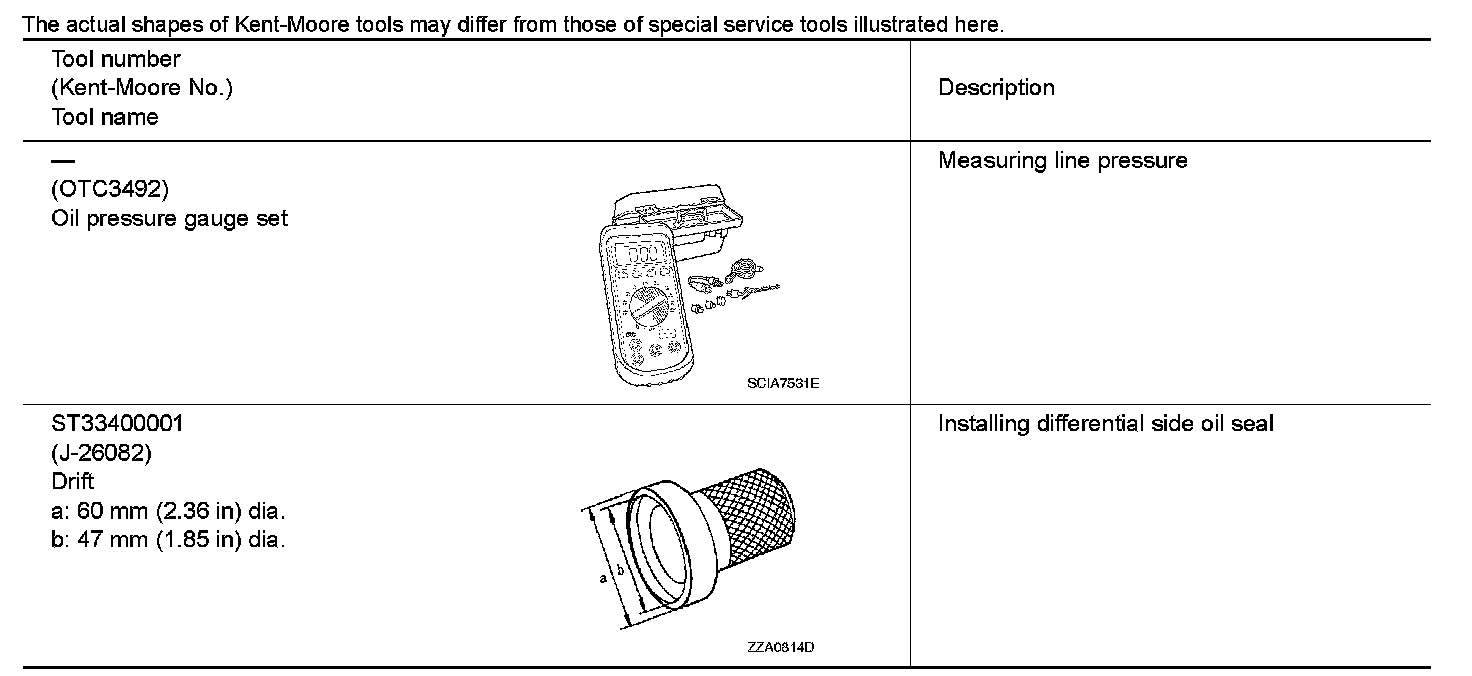 The actual shapes of Kent-Moore tools may differ from those of special service tools illustrated here.

| Tool number (Kent-Moore No.) Tool name | Description |
|---|---|
| — (OTC3492) Oil pressure gauge set SCIA7531E | Measuring line pressure |
| ST33400001 (J-26082) Drift a: 60 mm (2.36 in) dia. b: 47 mm (1.85 in) dia. a b ZZA0814D | Installing differential side oil seal |