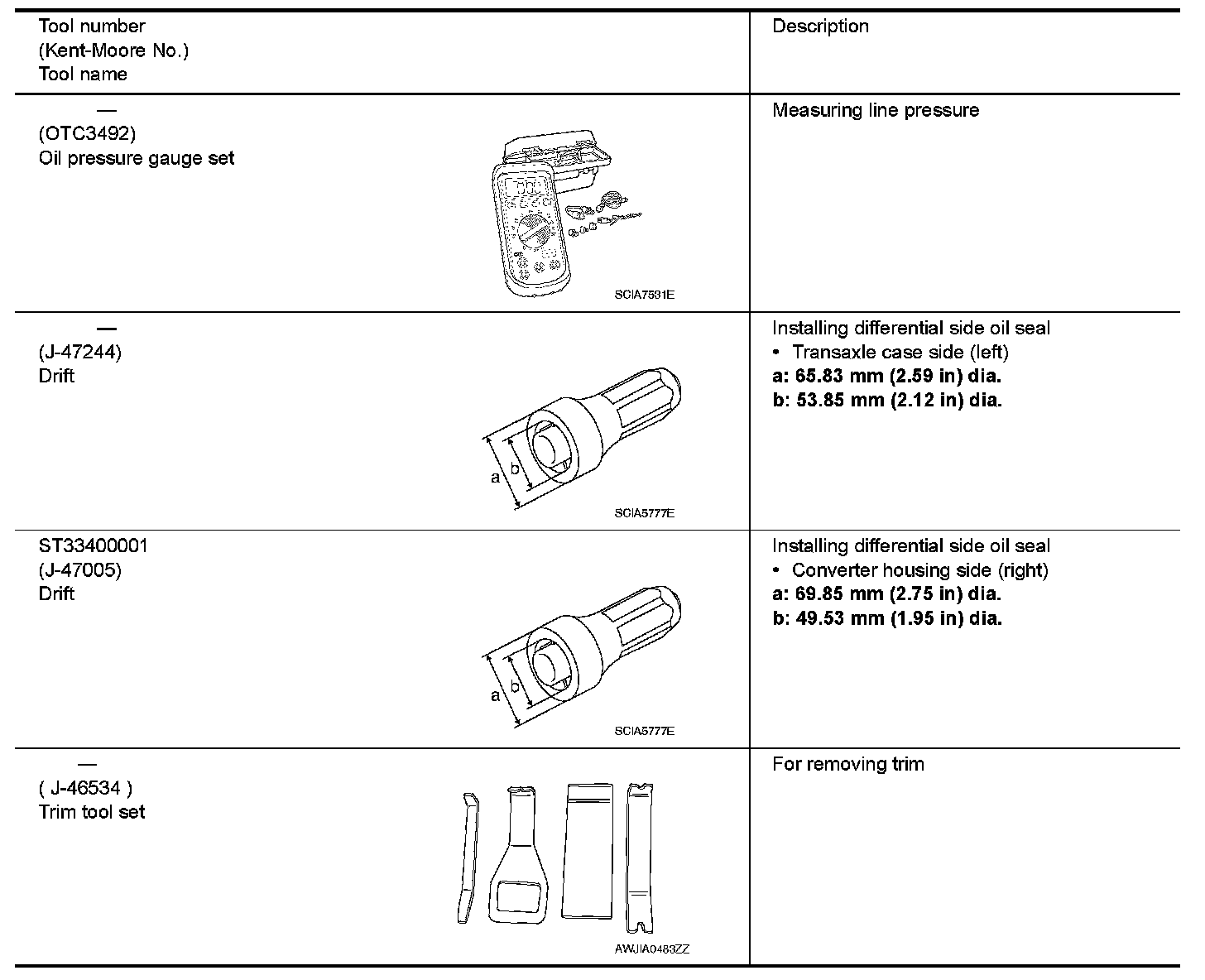 | Tool number (Kent-Moore No.) Tool name | Description |
|---|---|
| — (OTC3492) Oil pressure gauge set SCIA7531E | Measuring line pressure |
| — (J-47244) Drift a b SCIA5777E | Installing differential side oil seal • Transaxle case side (left) **a: 65.83 mm (2.59 in) dia.** **b: 53.85 mm (2.12 in) dia.** |
| ST33400001 (J-47005) Drift a b SCIA5777E | Installing differential side oil seal • Converter housing side (right) **a: 69.85 mm (2.75 in) dia.** **b: 49.53 mm (1.95 in) dia.** |
| — ( J-46534 ) Trim tool set AWJIA0483ZZ | For removing trim |