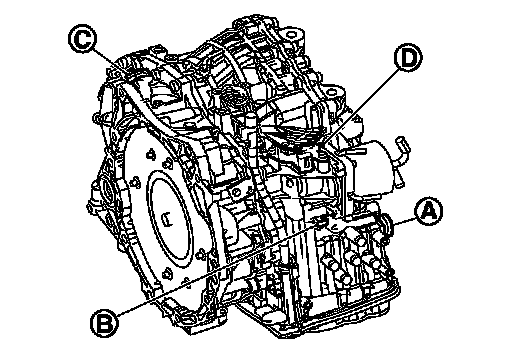 C
D
A
B