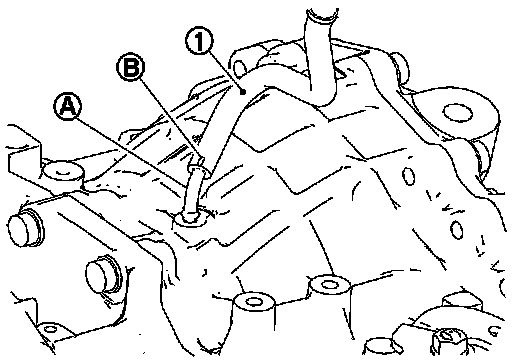 1
B
A