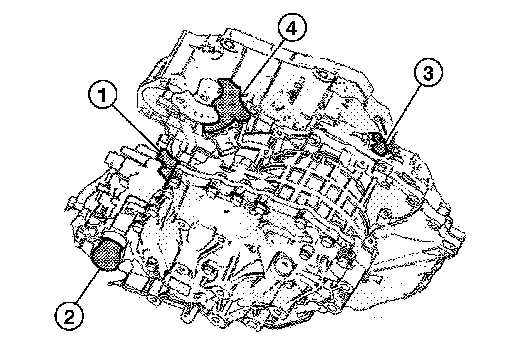 4
1
3
2