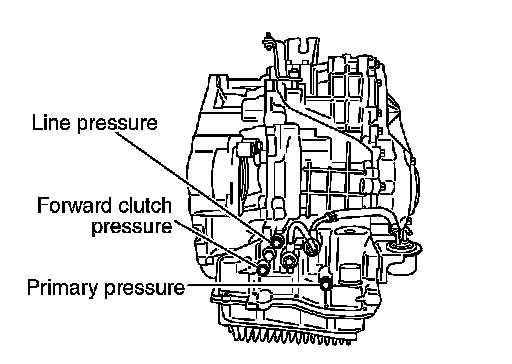 Line pressure

Forward clutch pressure

Primary pressure