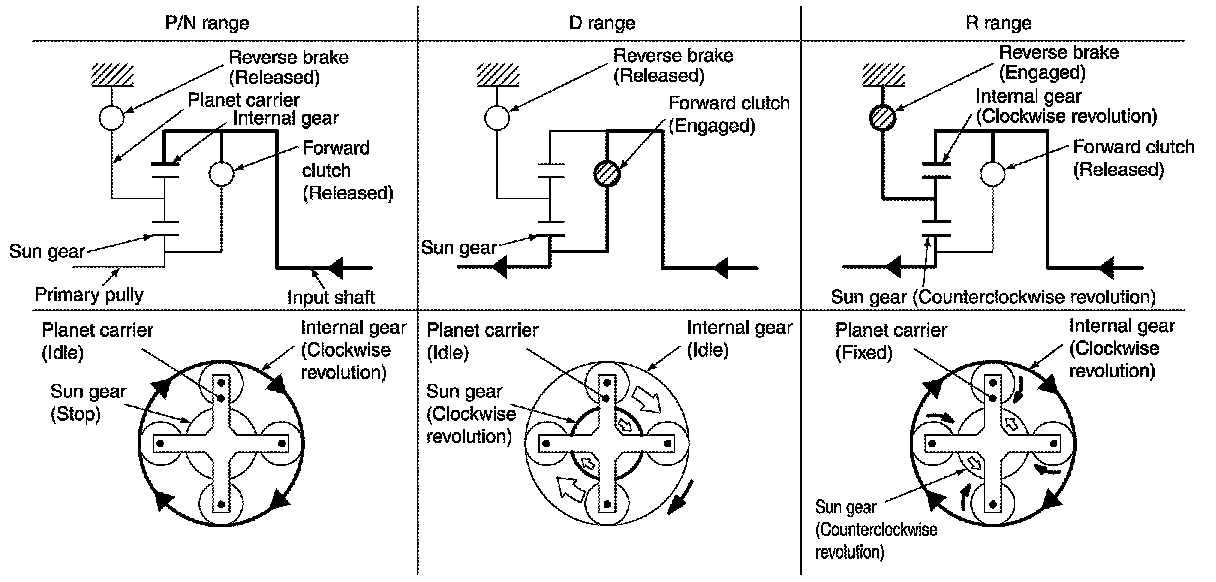 P/N range

Reverse brake (Released)
Planet carrier
Internal gear
Forward clutch (Released)
Sun gear
Primary pully
Input shaft

Planet carrier (Idle)
Internal gear (Clockwise revolution)
Sun gear (Stop)

D range

Reverse brake (Released)
Forward clutch (Engaged)
Sun gear

Planet carrier (Idle)
Internal gear (Idle)
Sun gear (Clockwise revolution)

R range

Reverse brake (Engaged)
Internal gear (Clockwise revolution)
Forward clutch (Released)
Sun gear (Counterclockwise revolution)

Planet carrier (Fixed)
Internal gear (Clockwise revolution)
Sun gear (Counterclockwise revolution)