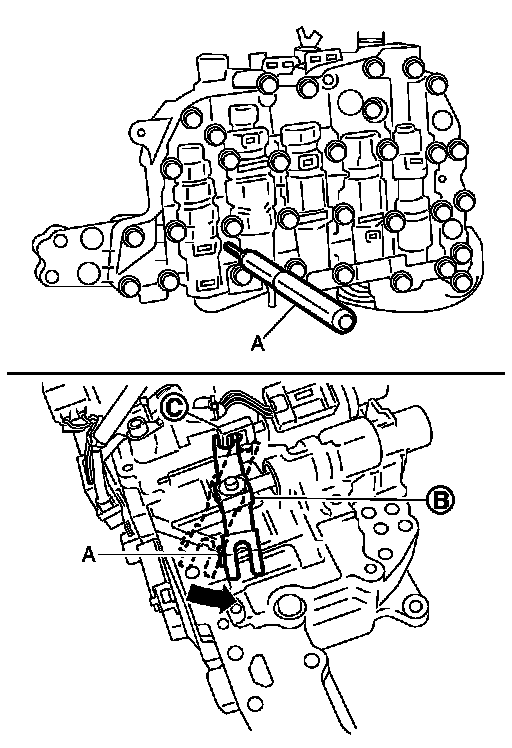 A

C

B

A